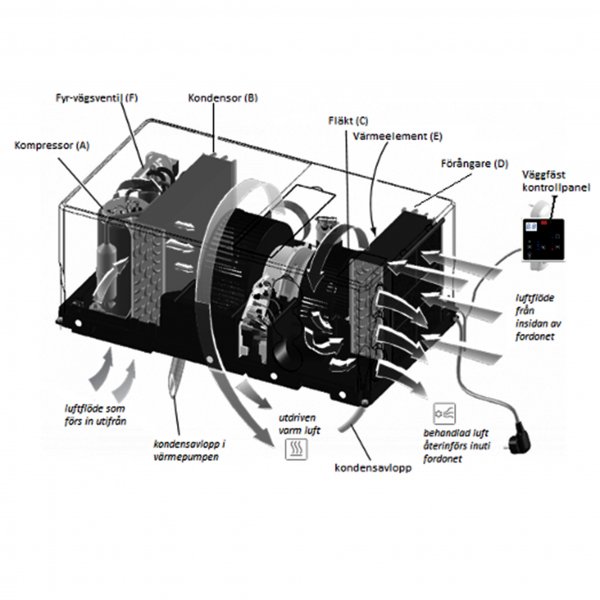 Fyr-vägsventil (F)

Kondensor (B)

Kompressor (A)

Fläkt (C)

Värmeelement (E)

Förångare (D)

Väggfäst kontrollpanel

luftflöde från insidan av fordonet

luftflöde som förs in utifrån

kondensavlopp i värmepumpen

utdriven varm luft

kondensavlopp

behandlad luft återinförs inuti fordonet